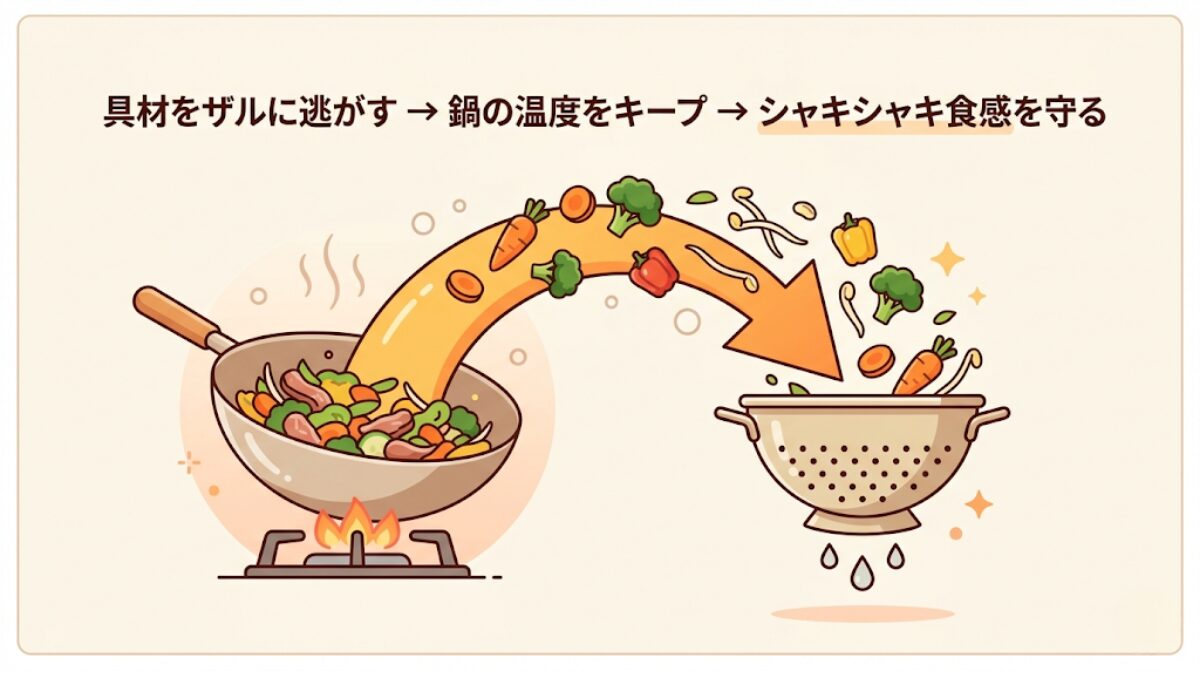 具材をザルに逃がす → 鍋の温度をキープ → シャキシャキ食感を守る