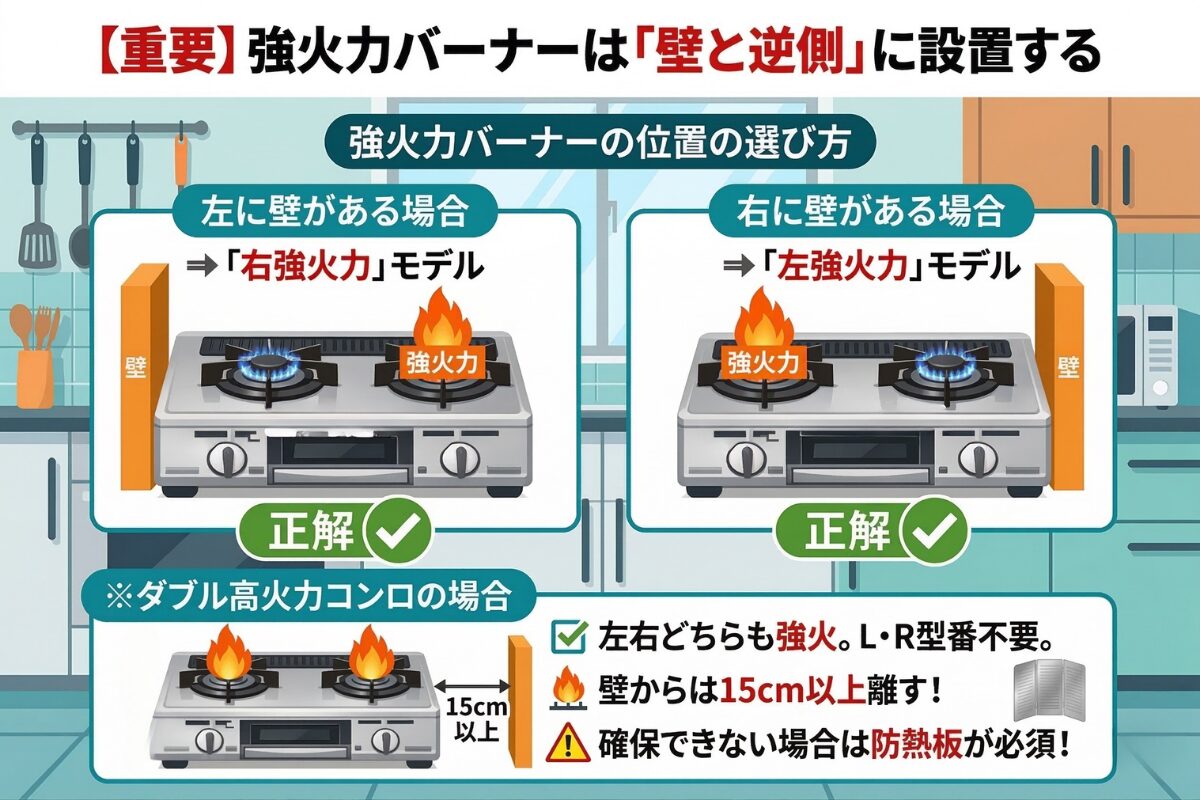 【重要】強火力バーナーは「壁と逆側」に設置する

強火力バーナーの位置の選び方

左に壁がある場合

⇒「右強火力」モデル

壁

強火力

正解

右に壁がある場合

⇒「左強火力」モデル

強火力

壁

正解

※ダブル高火力コンロの場合

15cm 以上

左右どちらも強火。L・R型番不要。

壁からは15cm以上離す！

確保できない場合は防熱板が必須！