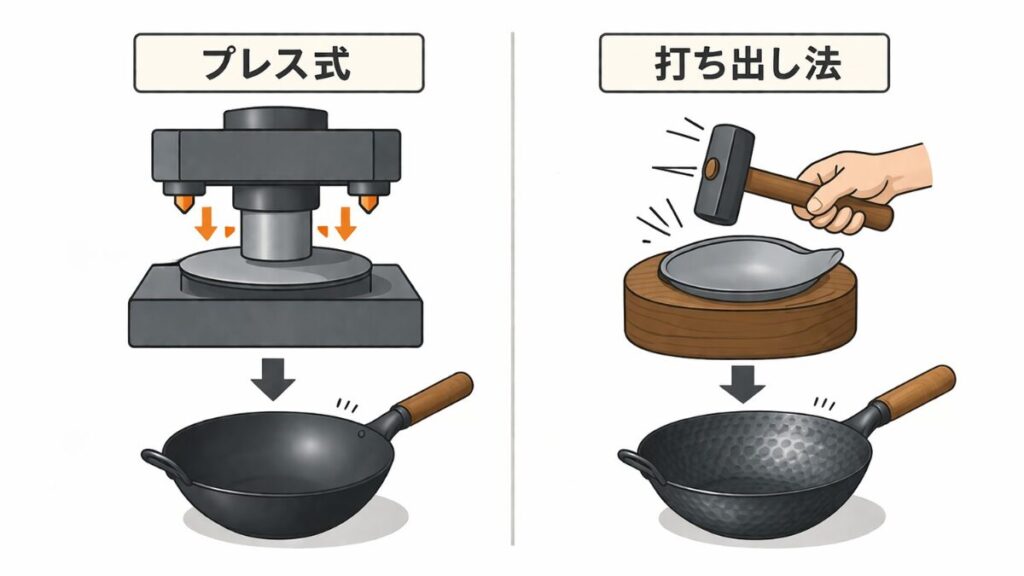 プレス式

打ち出し法