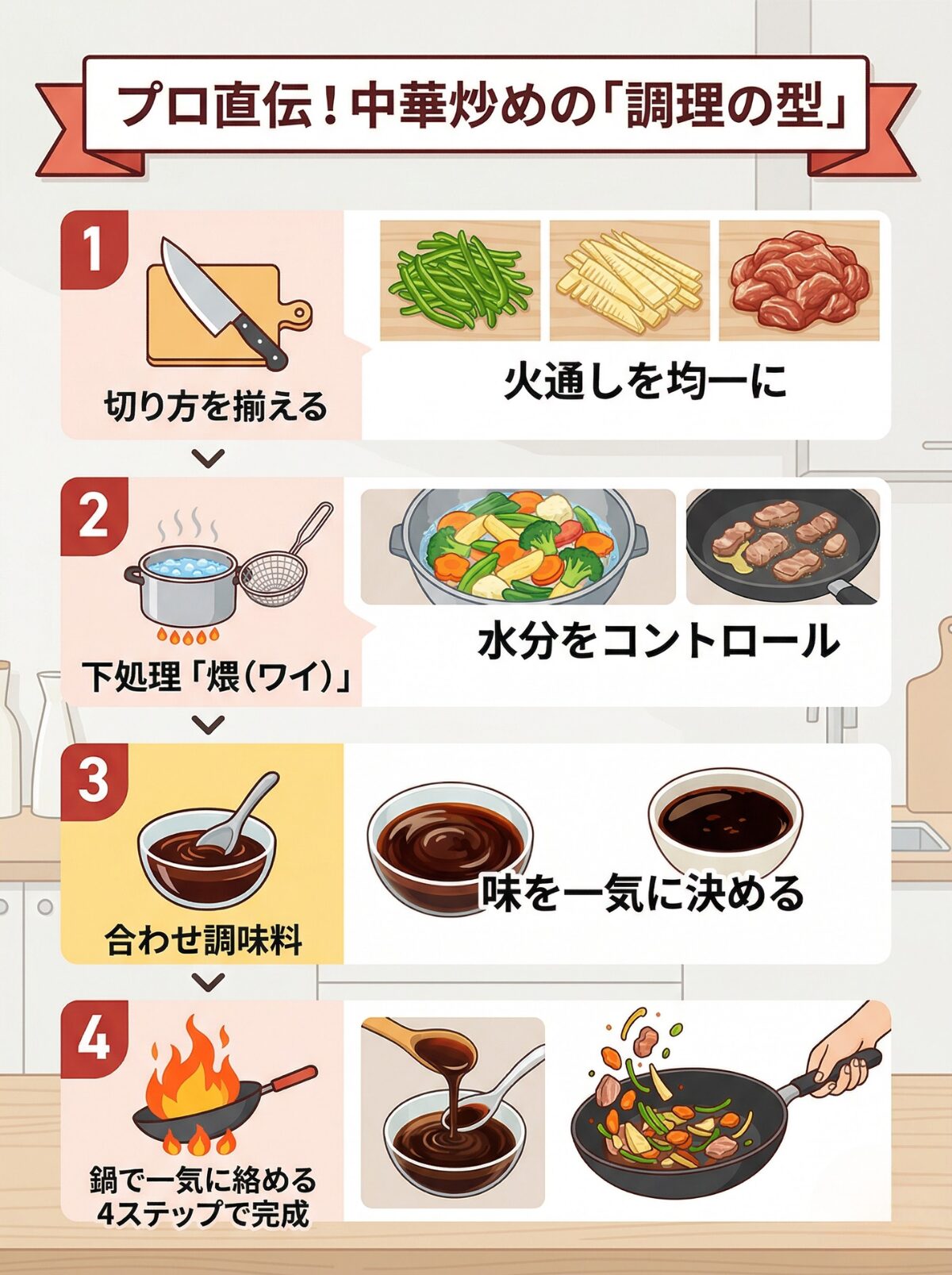 プロ直伝！中華炒めの「調理の型」

1
切り方を揃える
火通しを均一に

2
下処理「煨（ワイ）」
水分をコントロール

3
合わせ調味料
味を一気に決める

4
鍋で一気に絡める
4ステップで完成